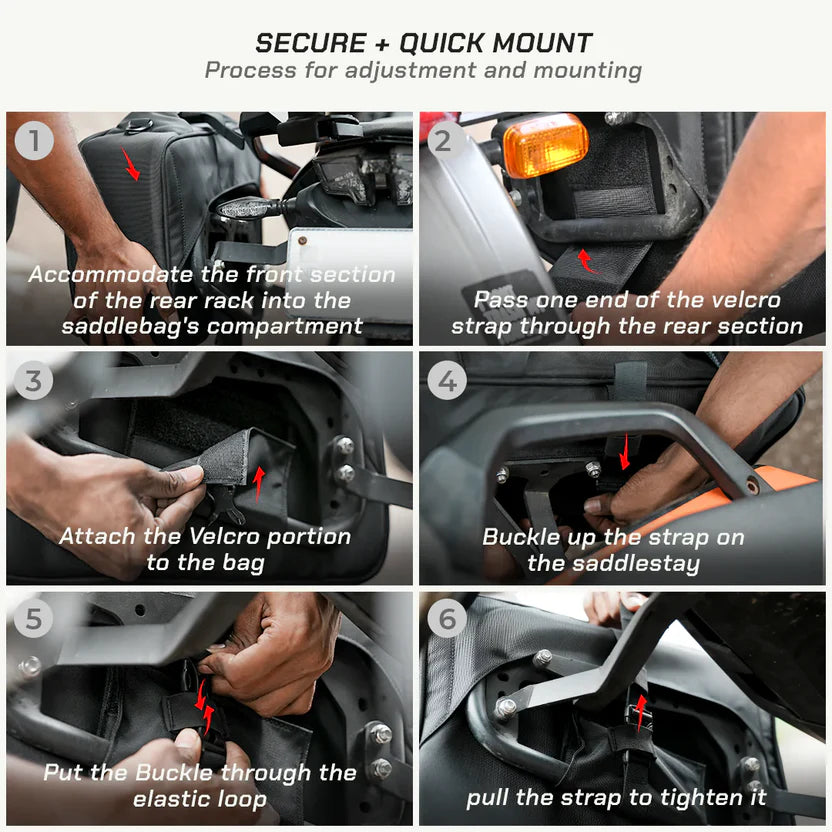 SECURE + QUICK MOUNT
Process for adjustment and mounting

1
Accommodate the front section of the rear rack into the saddlebag's compartment

2
Pass one end of the velcro strap through the rear section

3
Attach the Velcro portion to the bag

4
Buckle up the strap on the saddlestay

5
Put the Buckle through the elastic loop

6
pull the strap to tighten it